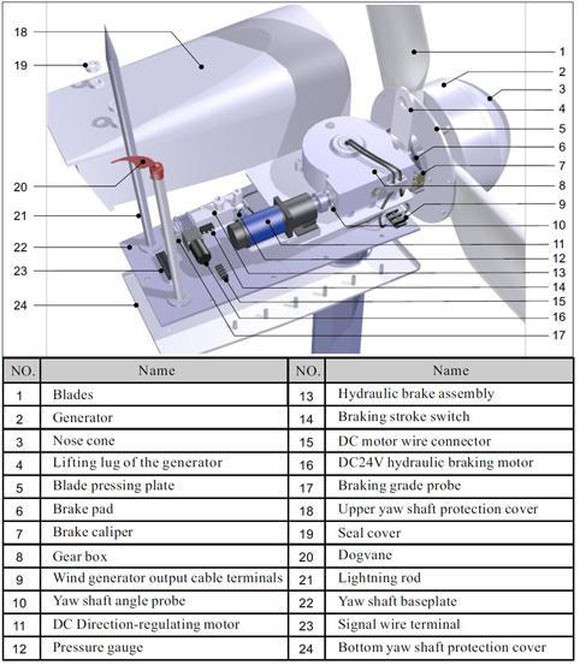 18
19
20
21
22
23
24
1
2
3
4
5
6
7
8
9
10
11
12
13
14
15
16
17

| NO. | Name | NO. | Name |
|---|---|---|---|
| 1 | Blades | 13 | Hydraulic brake assembly |
| 2 | Generator | 14 | Braking stroke switch |
| 3 | Nose cone | 15 | DC motor wire connector |
| 4 | Lifting lug of the generator | 16 | DC24V hydraulic braking motor |
| 5 | Blade pressing plate | 17 | Braking grade probe |
| 6 | Brake pad | 18 | Upper yaw shaft protection cover |
| 7 | Brake caliper | 19 | Seal cover |
| 8 | Gear box | 20 | Dogvane |
| 9 | Wind generator output cable terminals | 21 | Lightning rod |
| 10 | Yaw shaft angle probe | 22 | Yaw shaft baseplate |
| 11 | DC Direction-regulating motor | 23 | Signal wire terminal |
| 12 | Pressure gauge | 24 | Bottom yaw shaft protection cover |