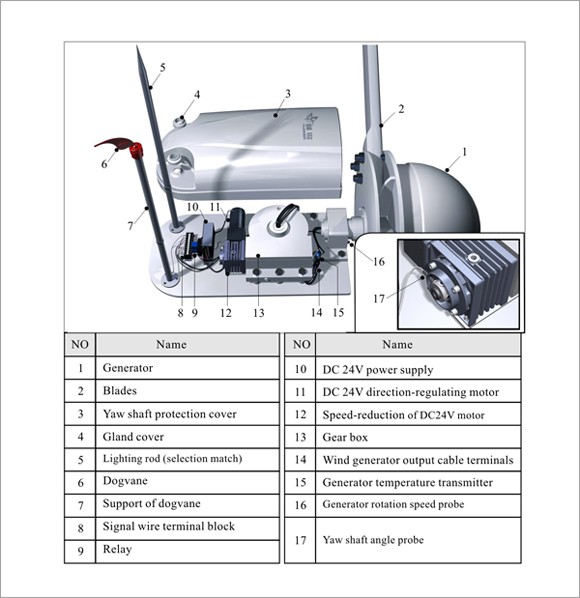 5
4
3
2
1
6
7
10
11
16
17
8
9
12
13
14
15

| NO | Name |
|---|---|
| 1 | Generator |
| 2 | Blades |
| 3 | Yaw shaft protection cover |
| 4 | Gland cover |
| 5 | Lighting rod (selection match) |
| 6 | Dogvane |
| 7 | Support of dogvane |
| 8 | Signal wire terminal block |
| 9 | Relay |

| NO | Name |
|---|---|
| 10 | DC 24V power supply |
| 11 | DC 24V direction-regulating motor |
| 12 | Speed-reduction of DC24V motor |
| 13 | Gear box |
| 14 | Wind generator output cable terminals |
| 15 | Generator temperature transmitter |
| 16 | Generator rotation speed probe |
| 17 | Yaw shaft angle probe |